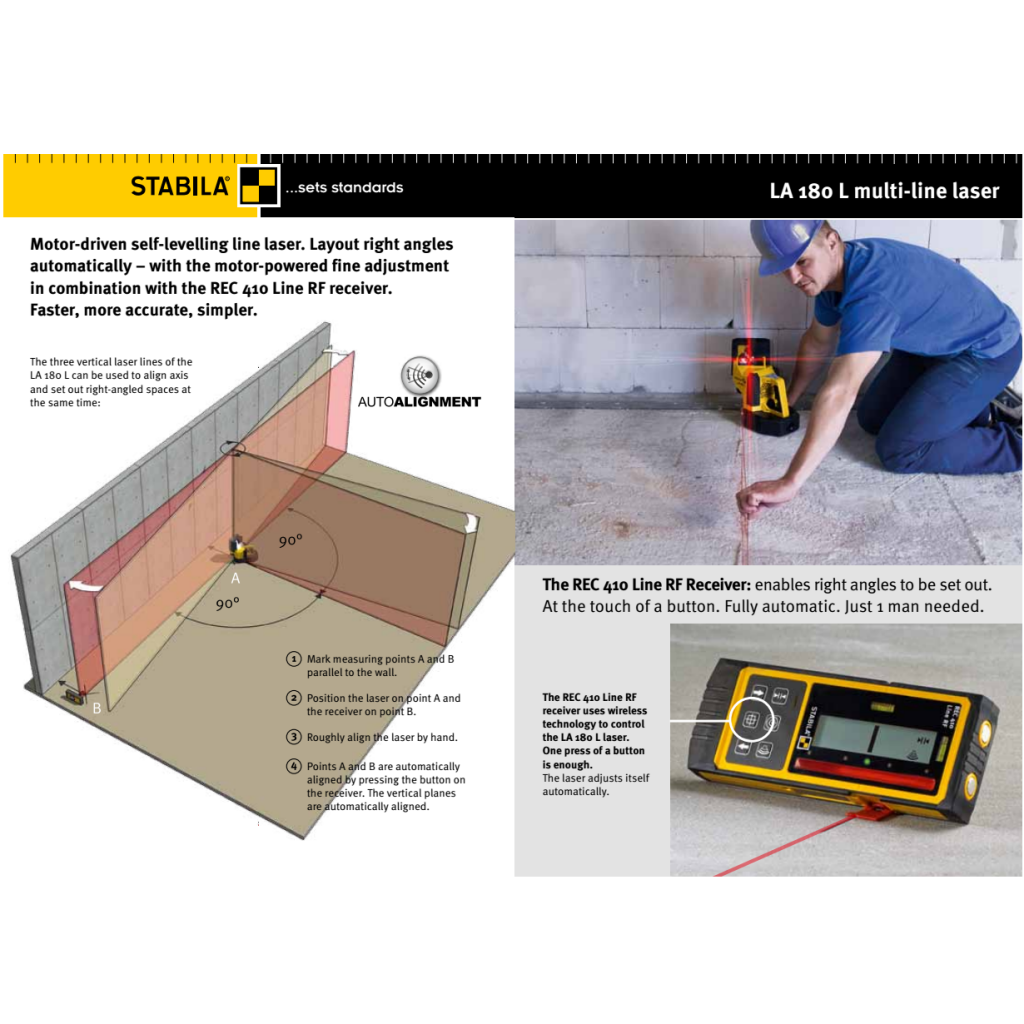 STABILA® ...sets standards

LA 180 L multi-line laser

Motor-driven self-levelling line laser. Layout right angles automatically – with the motor-powered fine adjustment in combination with the REC 410 Line RF receiver. Faster, more accurate, simpler.

The three vertical laser lines of the LA 180 L can be used to align axis and set out right-angled spaces at the same time:

AUTOALIGNMENT

90°

A

90°

B

1 Mark measuring points A and B parallel to the wall.

2 Position the laser on point A and the receiver on point B.

3 Roughly align the laser by hand.

4 Points A and B are automatically aligned by pressing the button on the receiver. The vertical planes are automatically aligned.

The REC 410 Line RF Receiver: enables right angles to be set out. At the touch of a button. Fully automatic. Just 1 man needed.

The REC 410 Line RF receiver uses wireless technology to control the LA 180 L laser. One press of a button is enough.
The laser adjusts itself automatically.

STABILA

REC 410 Line RF