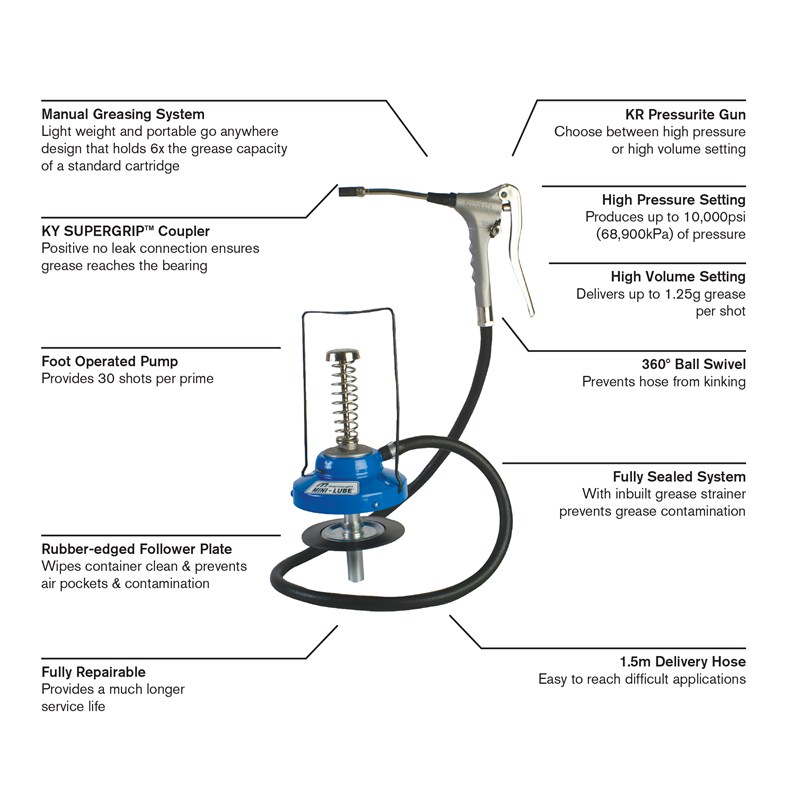 Manual Greasing System
Light weight and portable go anywhere design that holds 6x the grease capacity of a standard cartridge

KY SUPERGRIP™ Coupler
Positive no leak connection ensures grease reaches the bearing

Foot Operated Pump
Provides 30 shots per prime

Rubber-edged Follower Plate
Wipes container clean & prevents air pockets & contamination

Fully Repairable
Provides a much longer service life

KR Pressurite Gun
Choose between high pressure or high volume setting

High Pressure Setting
Produces up to 10,000psi (68,900kPa) of pressure

High Volume Setting
Delivers up to 1.25g grease per shot

360° Ball Swivel
Prevents hose from kinking

Fully Sealed System
With inbuilt grease strainer prevents grease contamination

1.5m Delivery Hose
Easy to reach difficult applications

MINI-LUBE